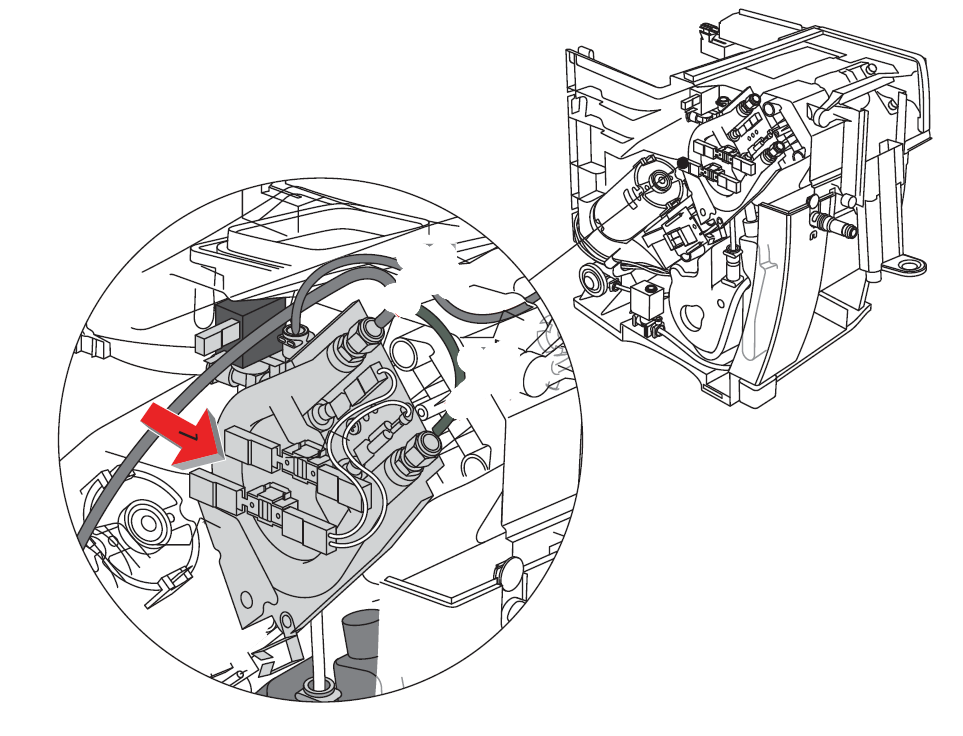 1